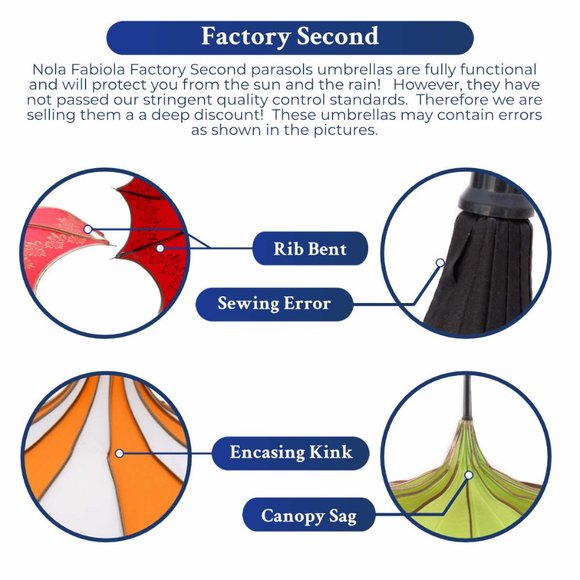 Factory Second

Nola Fabiola Factory Second parasols umbrellas are fully functional and will protect you from the sun and the rain! However, they have not passed our stringent quality control standards. Therefore we are selling them a a deep discount! These umbrellas may contain errors as shown in the pictures.

Rib Bent

Sewing Error

Encasing Kink

Canopy Sag